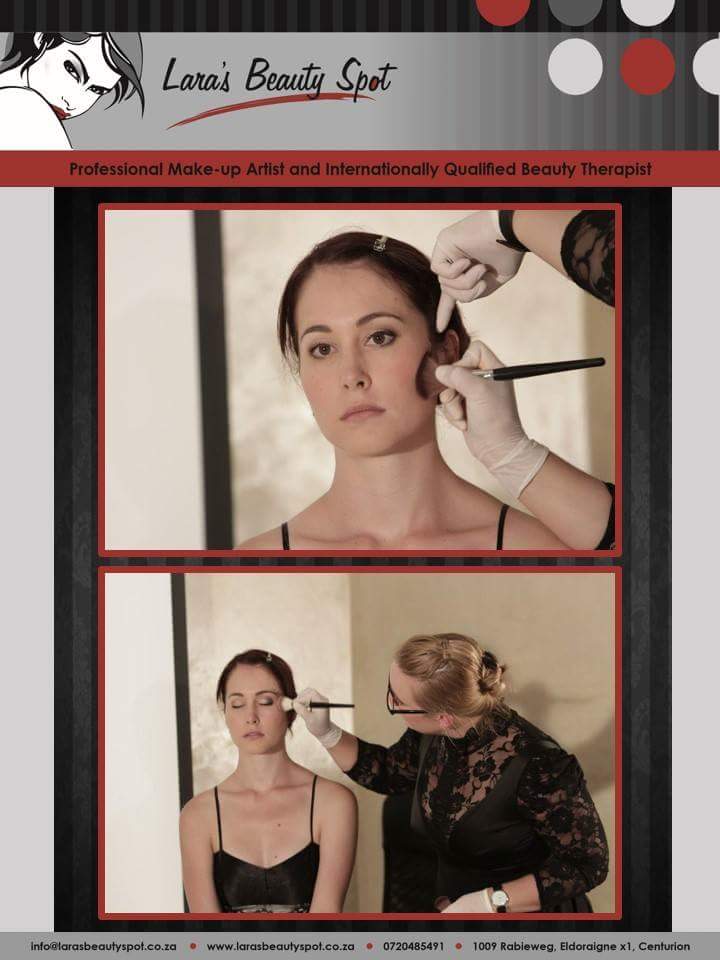 Lara's Beauty Spot

Professional Make-up Artist and Internationally Qualified Beauty Therapist

info@larasbeautyspot.co.za • www.larasbeautyspot.co.za • 0720485491 • 1009 Rabieweg, Eldoraigne x1, Centurion